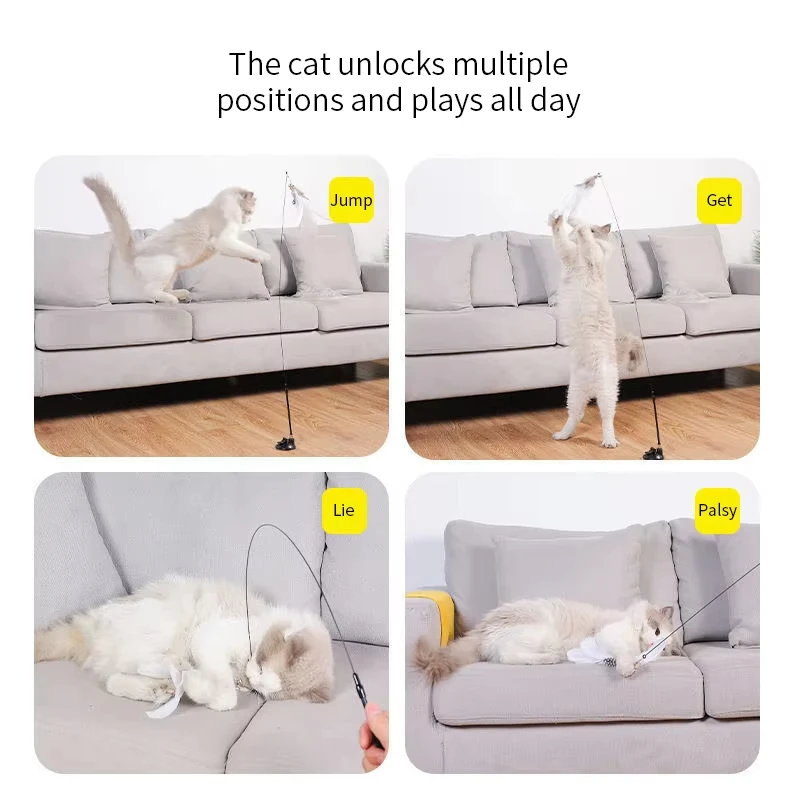 The cat unlocks multiple positions and plays all day

Jump

Get

Lie

Palsy